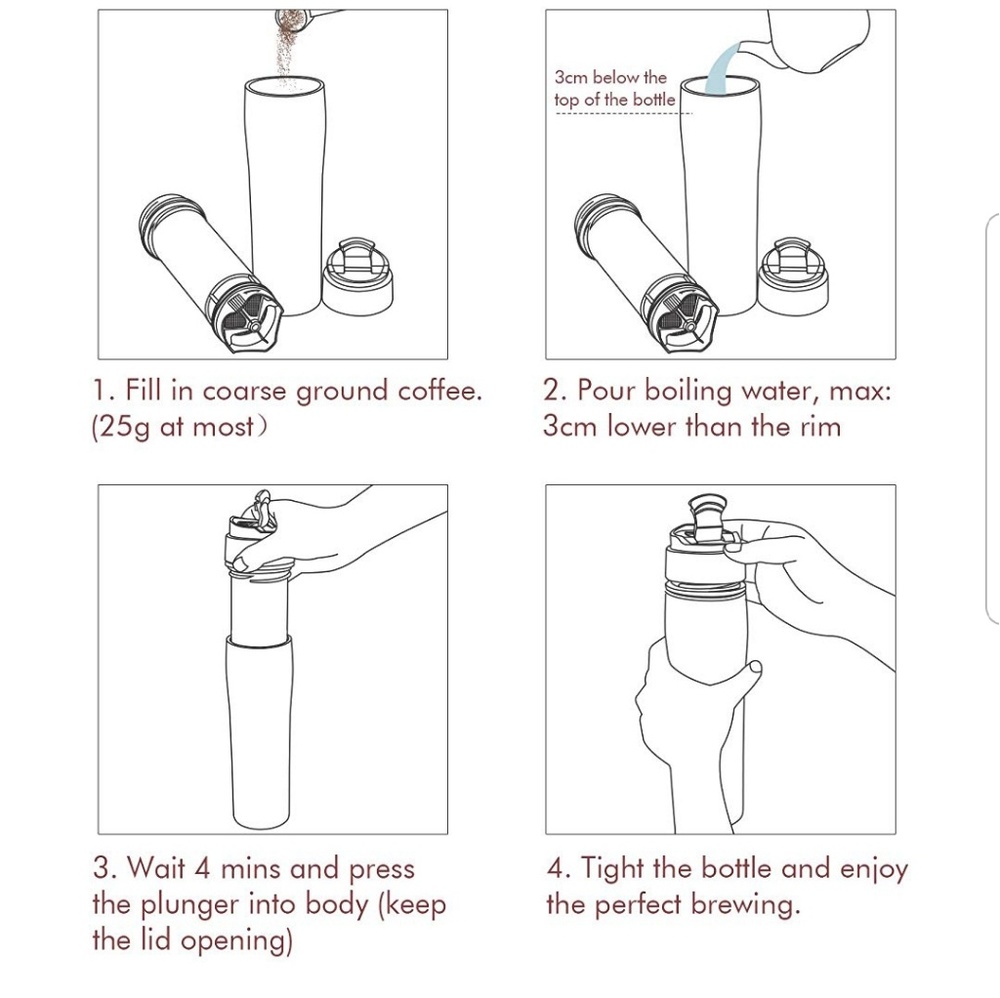 1. Fill in coarse ground coffee. (25g at most)

3cm below the top of the bottle

2. Pour boiling water, max: 3cm lower than the rim

3. Wait 4 mins and press the plunger into body (keep the lid opening)

4. Tight the bottle and enjoy the perfect brewing.